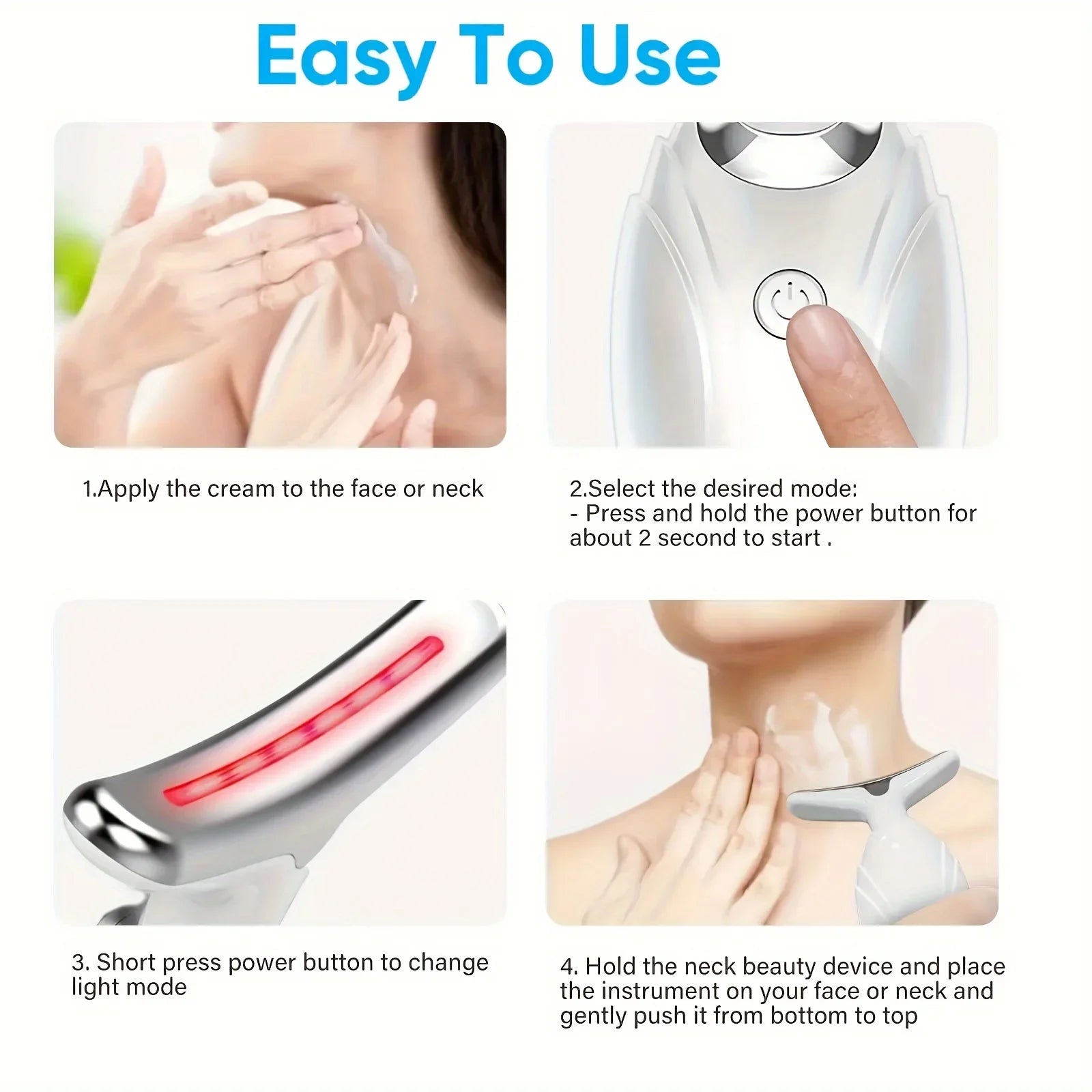 Easy To Use

1.Apply the cream to the face or neck

2.Select the desired mode:
- Press and hold the power button for about 2 second to start .

3. Short press power button to change light mode

4. Hold the neck beauty device and place the instrument on your face or neck and gently push it from bottom to top