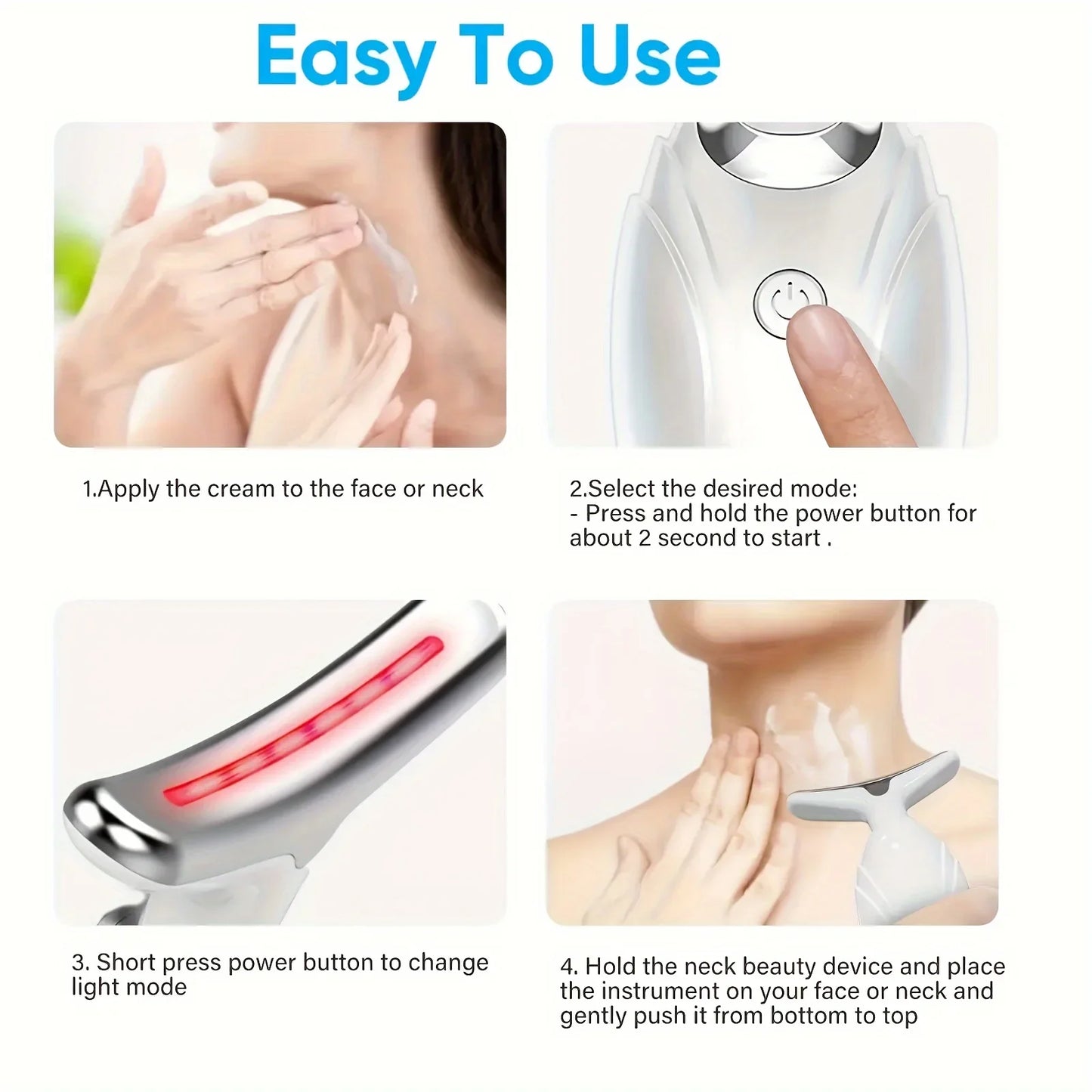 Easy To Use

1.Apply the cream to the face or neck

2.Select the desired mode:
- Press and hold the power button for about 2 second to start .

3. Short press power button to change light mode

4. Hold the neck beauty device and place the instrument on your face or neck and gently push it from bottom to top